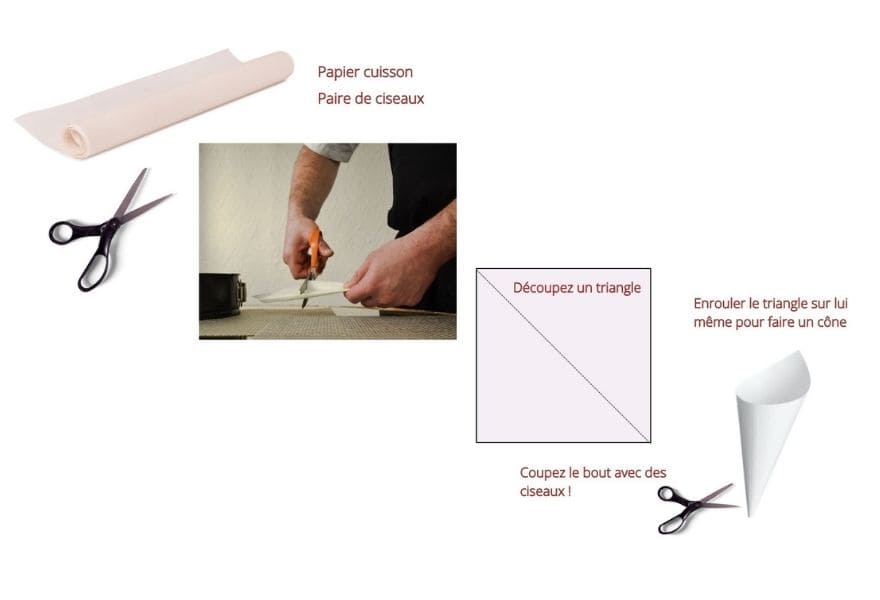 Papier cuisson
Paire de ciseaux

Découpez un triangle

Enrouler le triangle sur lui même pour faire un cône

Coupez le bout avec des ciseaux !