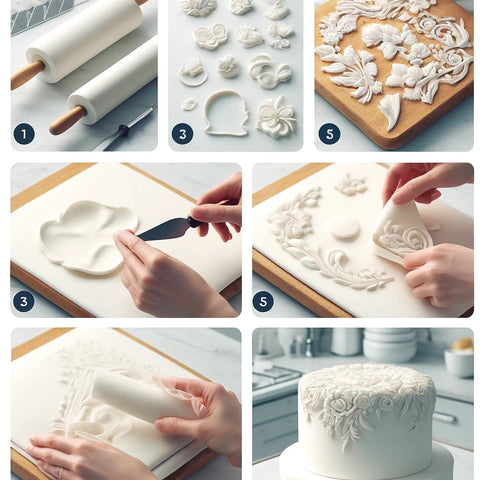 1

3

5

3

5